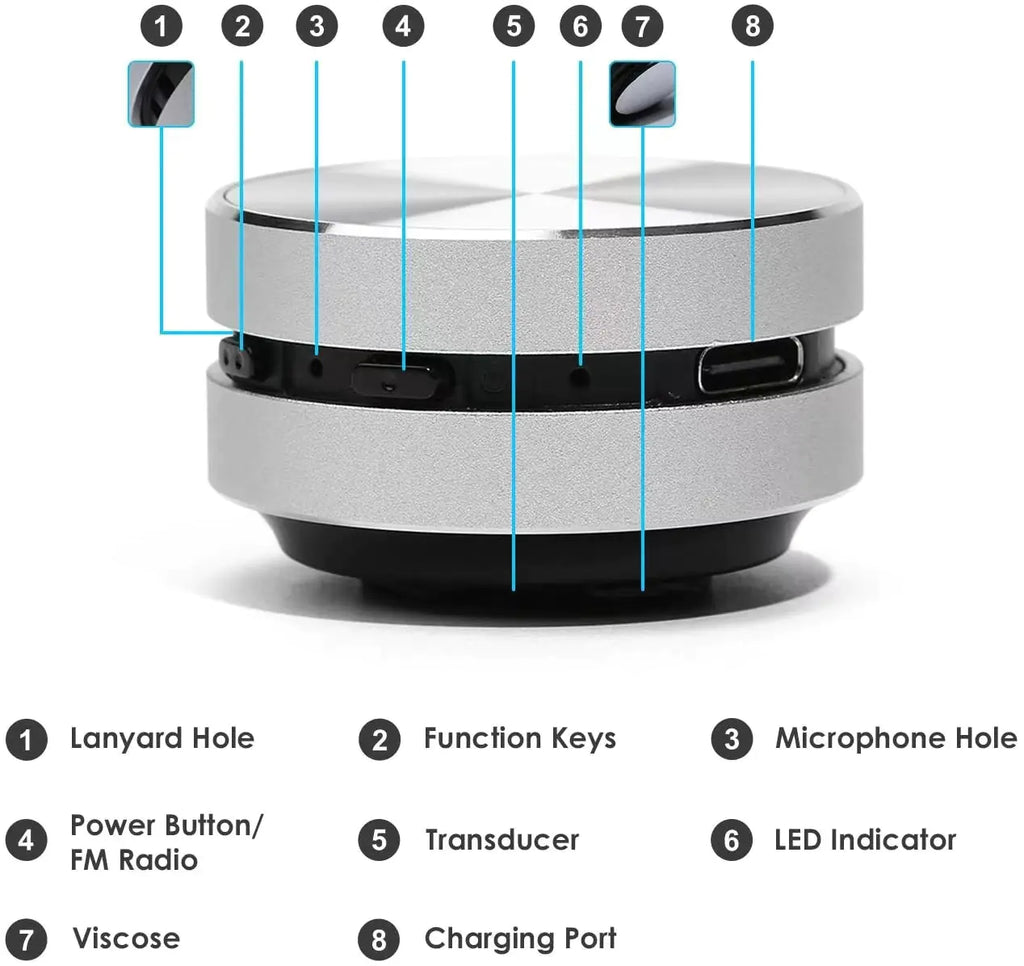 1 2 3 4 5 6 7 8

1 Lanyard Hole

2 Function Keys

3 Microphone Hole

4 Power Button/ FM Radio

5 Transducer

6 LED Indicator

7 Viscose

8 Charging Port